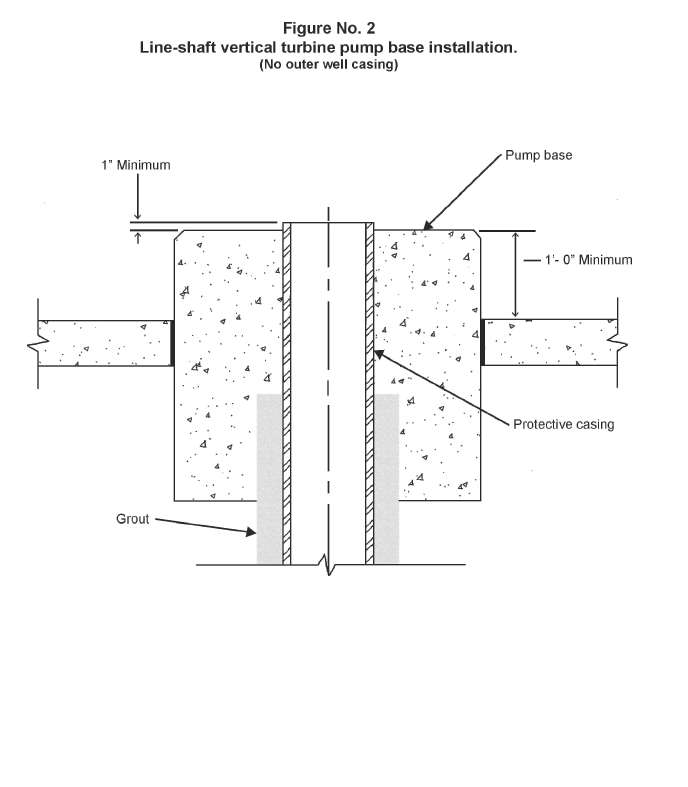 Figure No. 2
Line-shaft vertical turbine pump base installation.
(No outer well casing)

1" Minimum

Pump base

1'- 0" Minimum

Protective casing

Grout