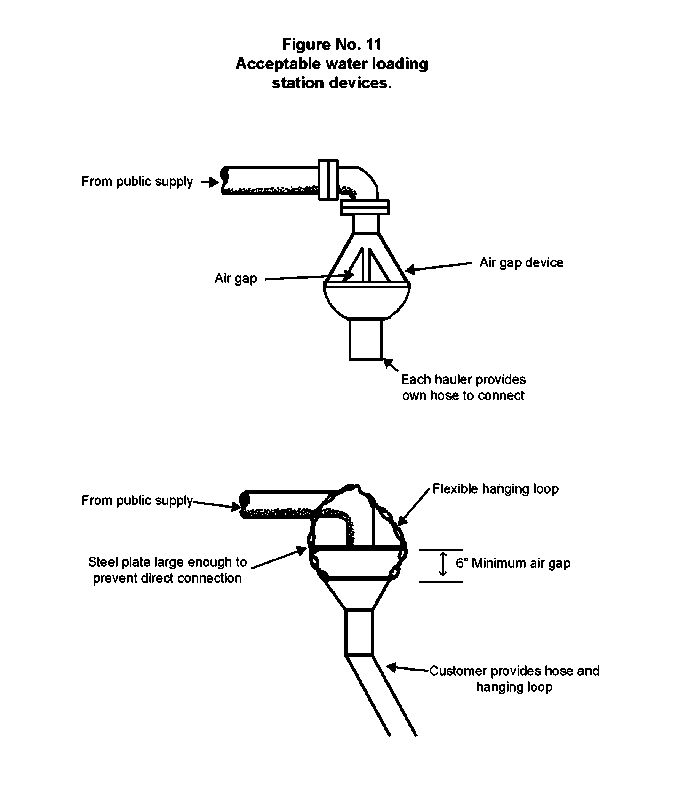 Figure No. 11
Acceptable water loading station devices.

From public supply

Air gap

Air gap device

Each hauler provides own hose to connect

From public supply

Flexible hanging loop

Steel plate large enough to prevent direct connection

6" Minimum air gap

Customer provides hose and hanging loop