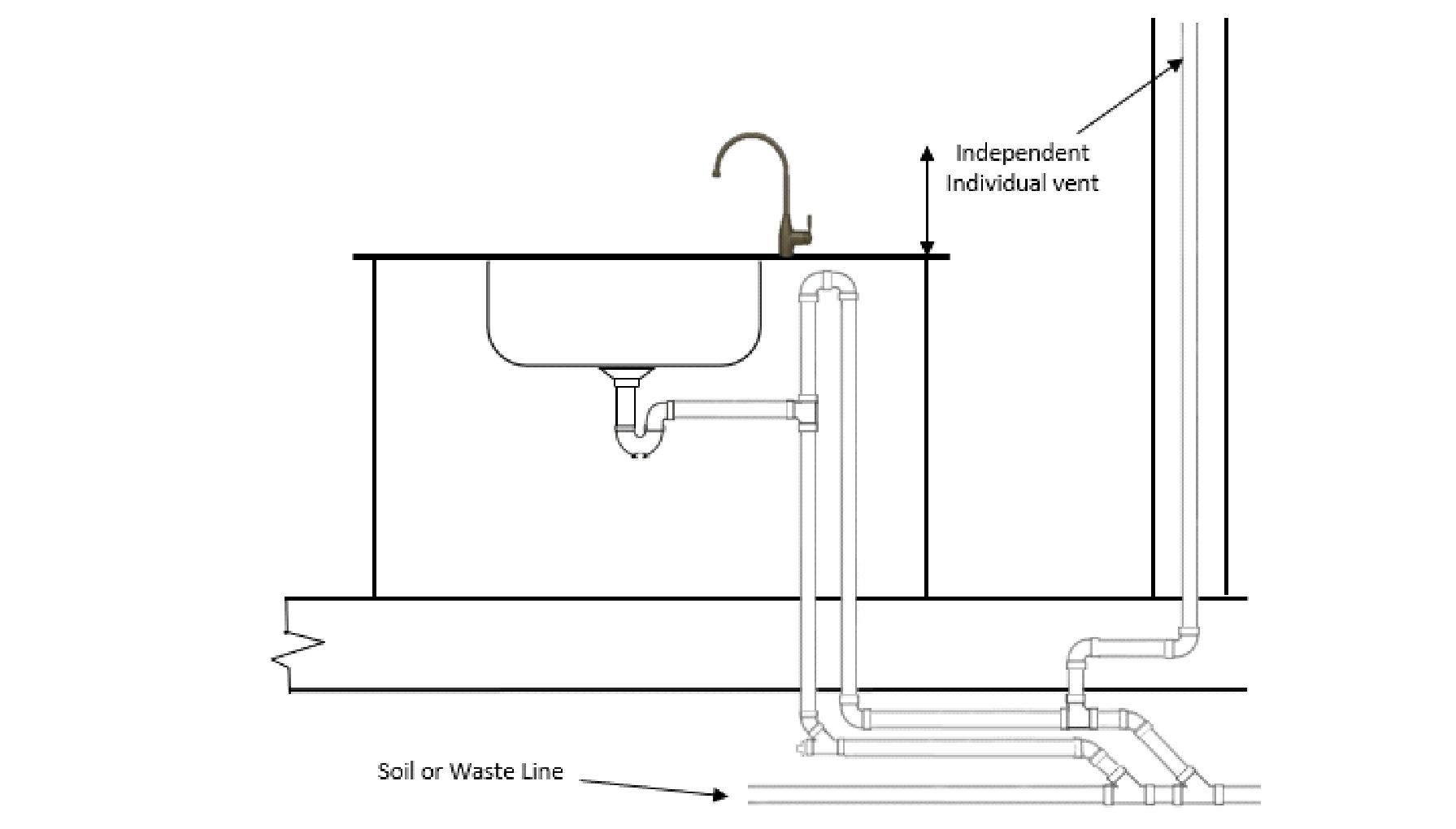 Independent
Individual vent

Soil or Waste Line