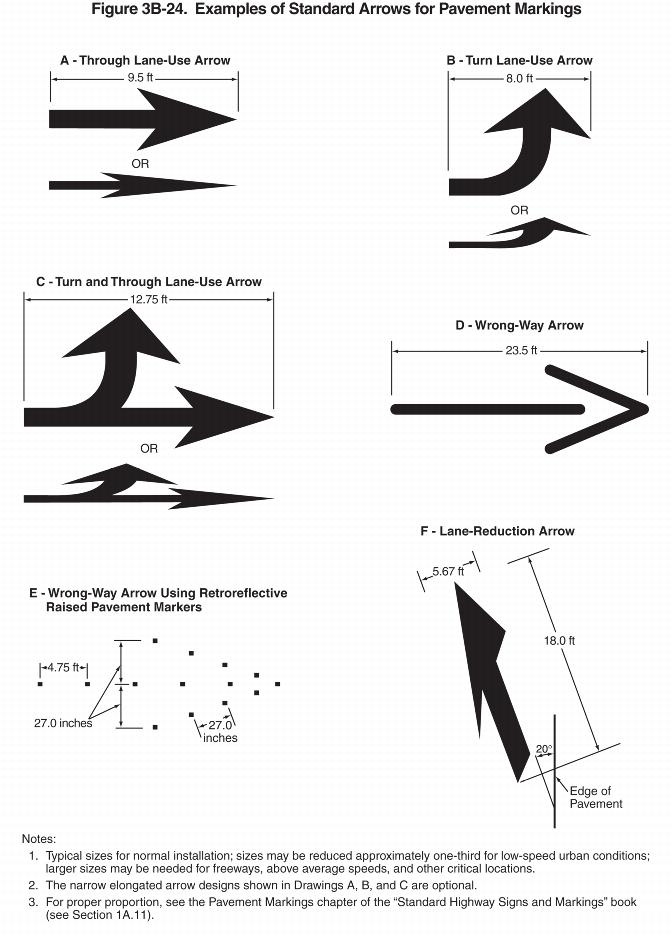 Figure 3B-24. Examples of Standard Arrows for Pavement Markings

A - Through Lane-Use Arrow

9.5 ft

OR

B - Turn Lane-Use Arrow

8.0 ft

OR

C - Turn and Through Lane-Use Arrow

12.75 ft

OR

D - Wrong-Way Arrow

23.5 ft

E - Wrong-Way Arrow Using Retroreflective Raised Pavement Markers

4.75 ft

27.0 inches

27.0 inches

F - Lane-Reduction Arrow

5.67 ft

18.0 ft

20°

Edge of Pavement

Notes:

1. Typical sizes for normal installation; sizes may be reduced approximately one-third for low-speed urban conditions; larger sizes may be needed for freeways, above average speeds, and other critical locations.

2. The narrow elongated arrow designs shown in Drawings A, B, and C are optional.

3. For proper proportion, see the Pavement Markings chapter of the "Standard Highway Signs and Markings" book (see Section 1A.11).