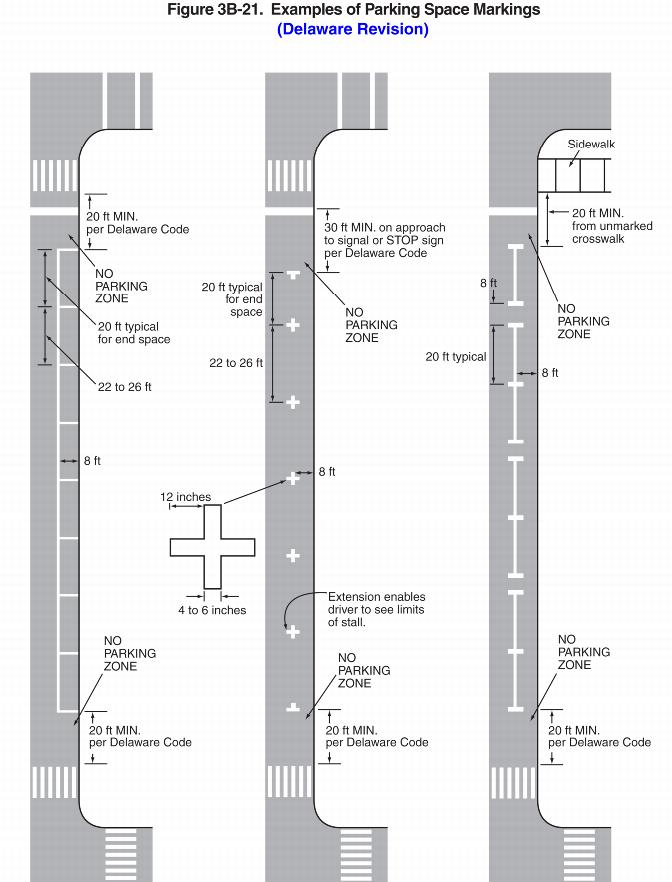 Figure 3B-21. Examples of Parking Space Markings
(Delaware Revision)

20 ft MIN. per Delaware Code

NO PARKING ZONE

20 ft typical for end space

22 to 26 ft

8 ft

NO PARKING ZONE

20 ft MIN. per Delaware Code

30 ft MIN. on approach to signal or STOP sign per Delaware Code

20 ft typical for end space

NO PARKING ZONE

22 to 26 ft

8 ft

12 inches

4 to 6 inches

Extension enables driver to see limits of stall.

NO PARKING ZONE

20 ft MIN. per Delaware Code

Sidewalk

20 ft MIN. from unmarked crosswalk

8 ft

NO PARKING ZONE

20 ft typical

8 ft

NO PARKING ZONE

20 ft MIN. per Delaware Code