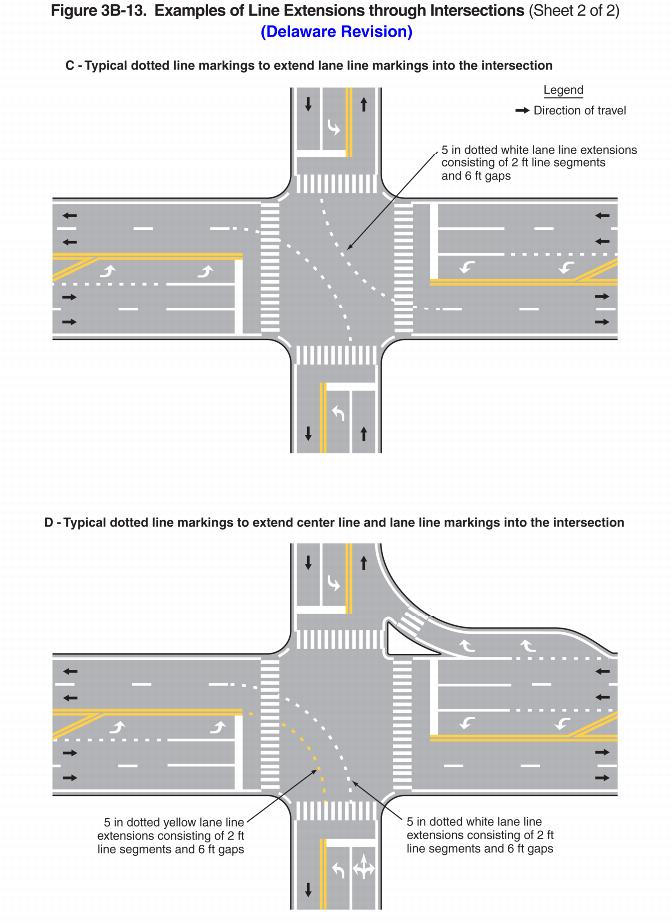 Figure 3B-13. Examples of Line Extensions through Intersections (Sheet 2 of 2)
(Delaware Revision)

C - Typical dotted line markings to extend lane line markings into the intersection

Legend
Direction of travel

5 in dotted white lane line extensions consisting of 2 ft line segments and 6 ft gaps

D - Typical dotted line markings to extend center line and lane line markings into the intersection

5 in dotted yellow lane line extensions consisting of 2 ft line segments and 6 ft gaps

5 in dotted white lane line extensions consisting of 2 ft line segments and 6 ft gaps