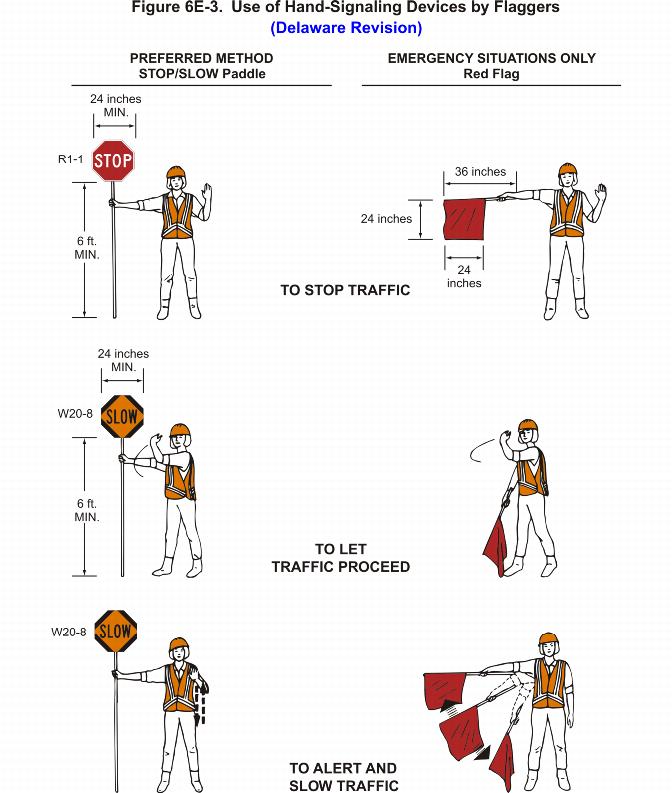 Figure 6E-3. Use of Hand-Signaling Devices by Flaggers
(Delaware Revision)

PREFERRED METHOD
STOP/SLOW Paddle

EMERGENCY SITUATIONS ONLY
Red Flag

24 inches
MIN.

R1-1

STOP

6 ft.
MIN.

36 inches

24 inches

24
inches

TO STOP TRAFFIC

24 inches
MIN.

W20-8

SLOW

6 ft.
MIN.

TO LET
TRAFFIC PROCEED

W20-8

SLOW

TO ALERT AND
SLOW TRAFFIC