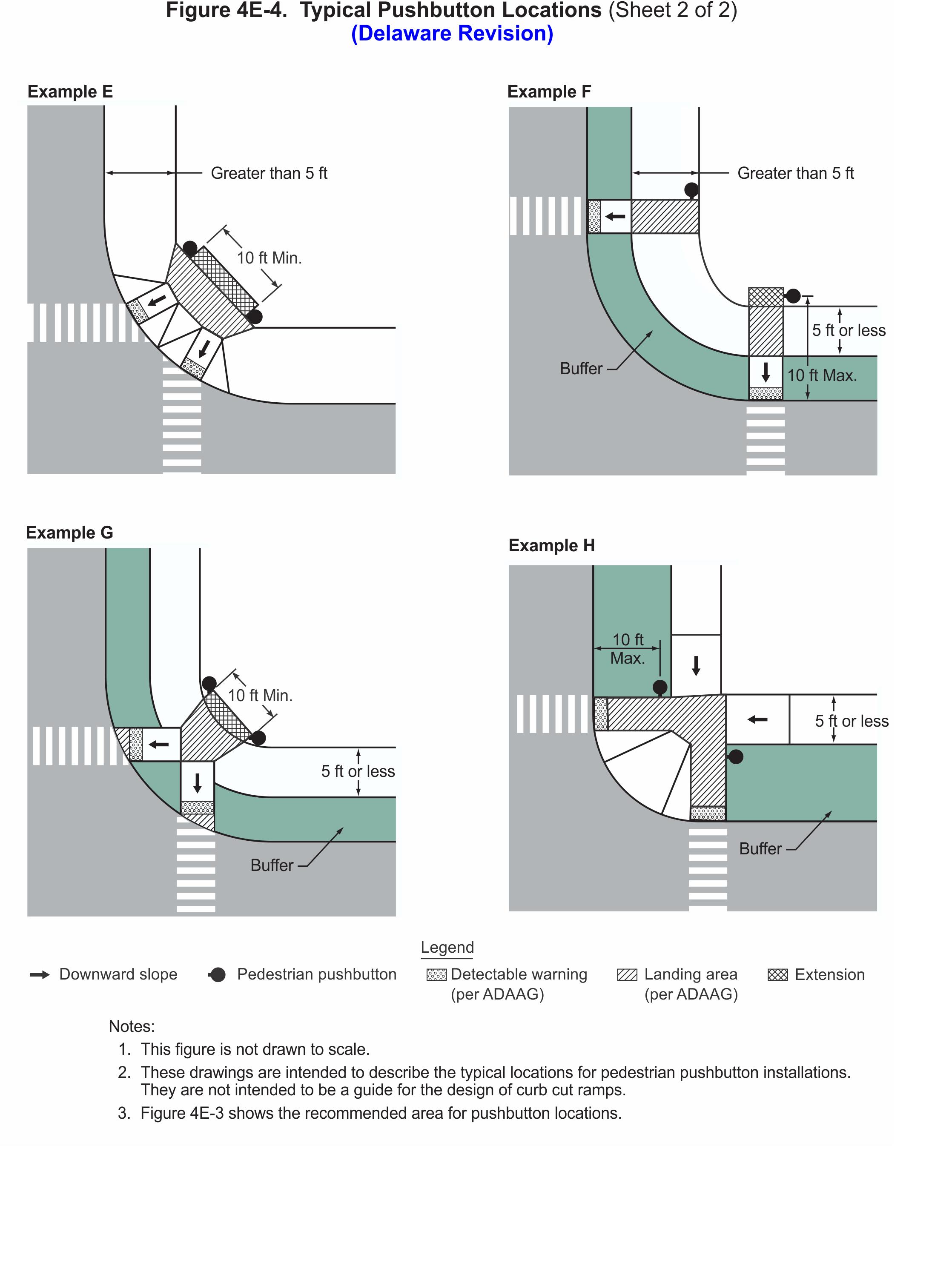 Figure 4E-4. Typical Pushbutton Locations (Sheet 2 of 2)
(Delaware Revision)

Example E

Greater than 5 ft

10 ft Min.

Example F

Greater than 5 ft

5 ft or less

10 ft Max.

Buffer

Example G

10 ft Min.

5 ft or less

Buffer

Example H

10 ft Max.

5 ft or less

Buffer

Legend

Downward slope

Pedestrian pushbutton

Detectable warning (per ADAAG)

Landing area (per ADAAG)

Extension

Notes:
1. This figure is not drawn to scale.
2. These drawings are intended to describe the typical locations for pedestrian pushbutton installations. They are not intended to be a guide for the design of curb cut ramps.
3. Figure 4E-3 shows the recommended area for pushbutton locations.