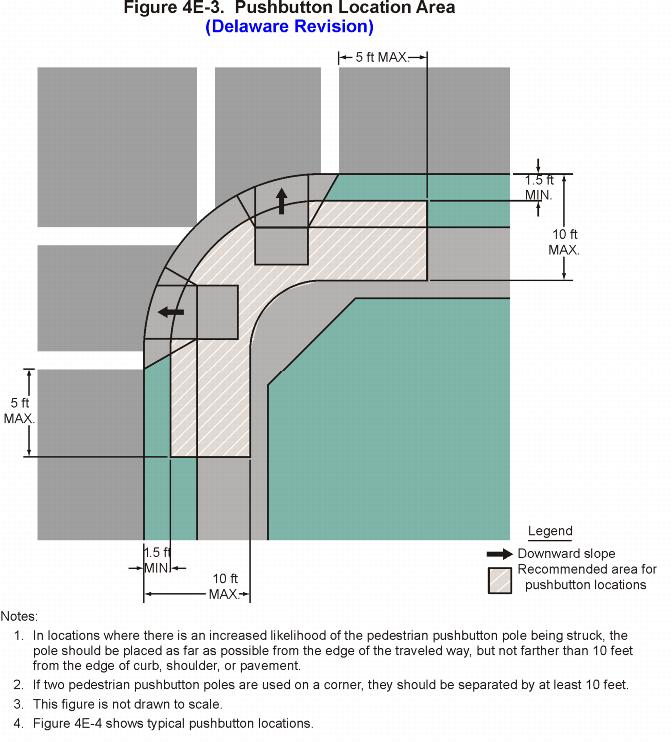 Figure 4E-3. Pushbutton Location Area
(Delaware Revision)

5 ft MAX.

1.5 ft MIN.

10 ft MAX.

5 ft MAX.

1.5 ft MIN.

10 ft MAX.

Legend
Downward slope
Recommended area for pushbutton locations

Notes:
1. In locations where there is an increased likelihood of the pedestrian pushbutton pole being struck, the pole should be placed as far as possible from the edge of the traveled way, but not farther than 10 feet from the edge of curb, shoulder, or pavement.
2. If two pedestrian pushbutton poles are used on a corner, they should be separated by at least 10 feet.
3. This figure is not drawn to scale.
4. Figure 4E-4 shows typical pushbutton locations.