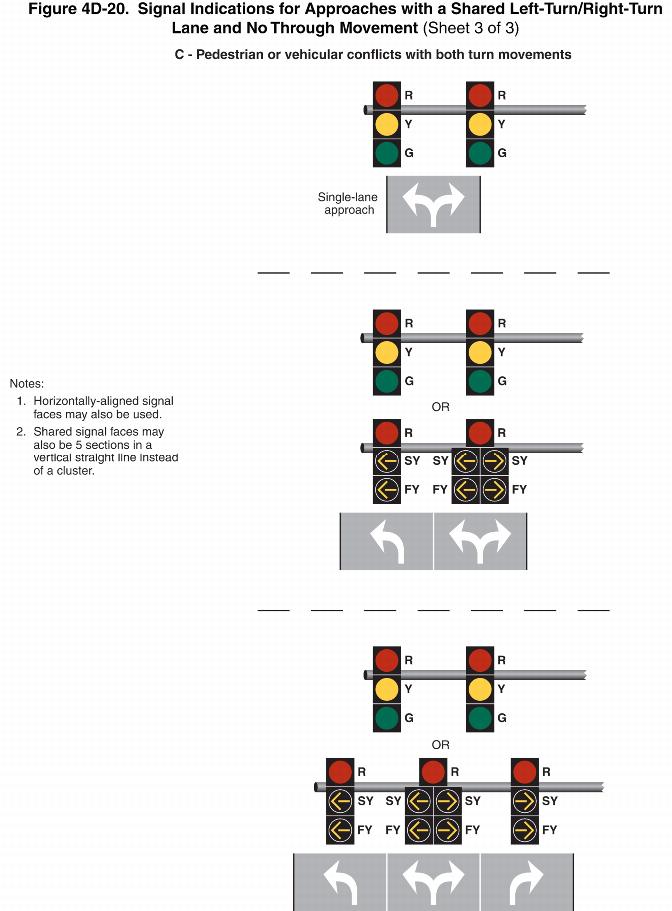 Figure 4D-20. Signal Indications for Approaches with a Shared Left-Turn/Right-Turn Lane and No Through Movement (Sheet 3 of 3)

C - Pedestrian or vehicular conflicts with both turn movements

R R
Y Y
G G

Single-lane approach

R R
Y Y
G G

OR

R R
SY SY SY
FY FY FY

Notes:
1. Horizontally-aligned signal faces may also be used.
2. Shared signal faces may also be 5 sections in a vertical straight line instead of a cluster.

R R
Y Y
G G

OR

R R R
SY SY SY SY
FY FY FY FY