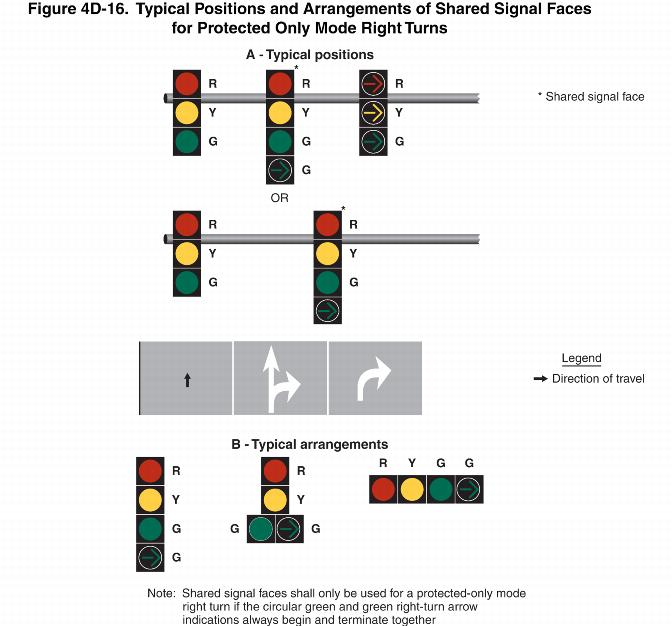 Figure 4D-16. Typical Positions and Arrangements of Shared Signal Faces for Protected Only Mode Right Turns

A - Typical positions

R
Y
G

*
R
Y
G
G

R
Y
G

* Shared signal face

OR

R
Y
G

*
R
Y
G

Legend
Direction of travel

B - Typical arrangements

R
Y
G
G

R
Y
G
G

R Y G G

Note: Shared signal faces shall only be used for a protected-only mode right turn if the circular green and green right-turn arrow indications always begin and terminate together