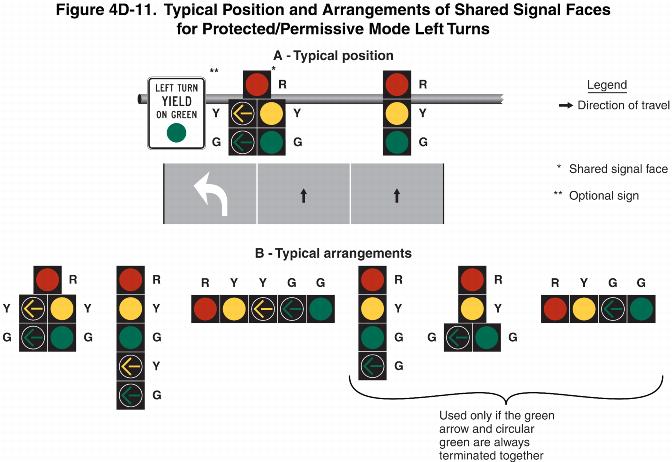 Figure 4D-11. Typical Position and Arrangements of Shared Signal Faces for Protected/Permissive Mode Left Turns

A - Typical position

**

LEFT TURN
YIELD
ON GREEN

*

R

Y Y

G G

R

Y

G

Legend

Direction of travel

* Shared signal face

** Optional sign

B - Typical arrangements

R

Y Y

G G

R

Y

G

Y

G

R Y Y G G

R

Y

G

G

R

Y

G G

R Y G G

Used only if the green arrow and circular green are always terminated together