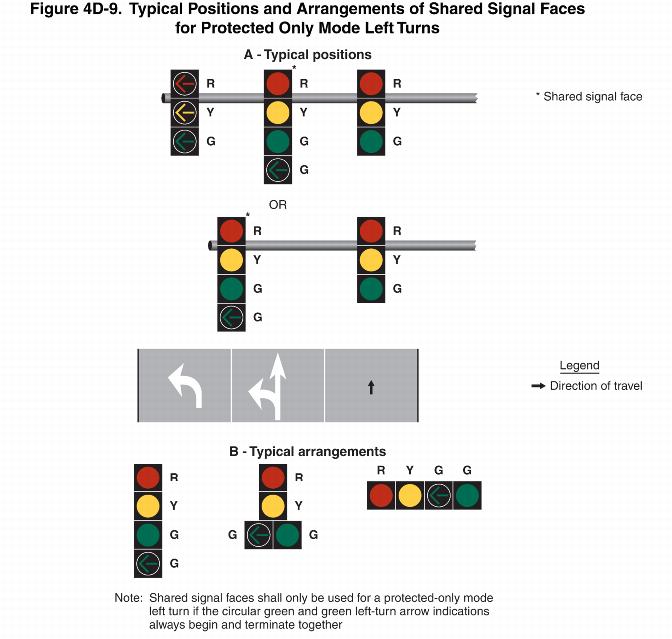 Figure 4D-9. Typical Positions and Arrangements of Shared Signal Faces for Protected Only Mode Left Turns

A - Typical positions

R
Y
G

*
R
Y
G
G

R
Y
G

* Shared signal face

OR

*
R
Y
G
G

R
Y
G

Legend
Direction of travel

B - Typical arrangements

R
Y
G
G

R
Y
G
G

R Y G G

Note: Shared signal faces shall only be used for a protected-only mode left turn if the circular green and green left-turn arrow indications always begin and terminate together