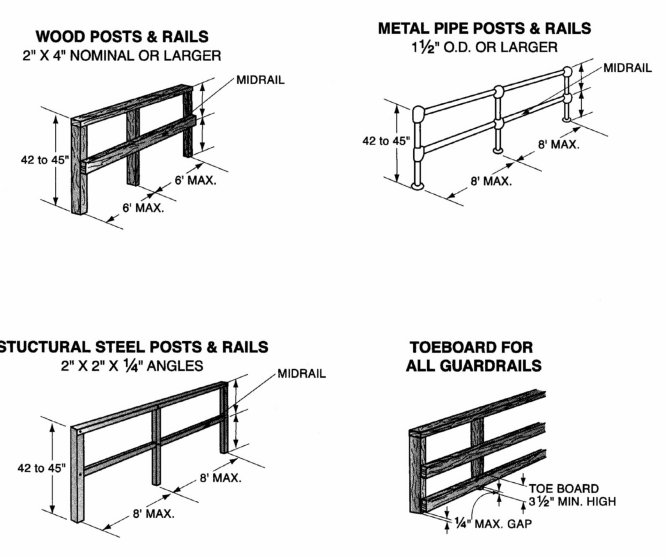 WOOD POSTS & RAILS
2" X 4" NOMINAL OR LARGER

MIDRAIL

42 to 45"

6' MAX.

6' MAX.

METAL PIPE POSTS & RAILS
1½" O.D. OR LARGER

MIDRAIL

42 to 45"

8' MAX.

8' MAX.

STUCTURAL STEEL POSTS & RAILS
2" X 2" X ¼" ANGLES

MIDRAIL

42 to 45"

8' MAX.

8' MAX.

TOEBOARD FOR
ALL GUARDRAILS

TOE BOARD
3½" MIN. HIGH

¼" MAX. GAP