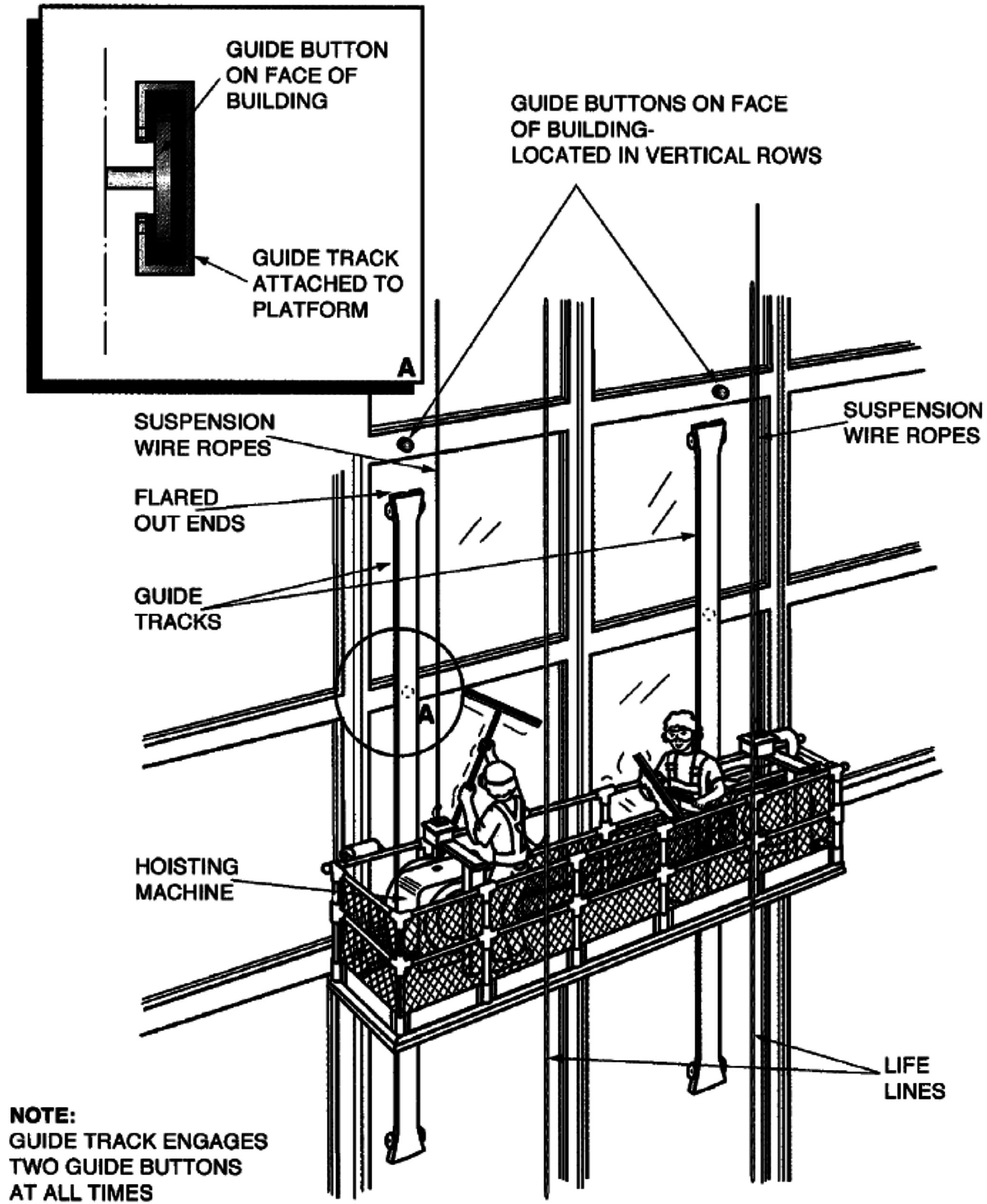 GUIDE BUTTON ON FACE OF BUILDING

GUIDE TRACK ATTACHED TO PLATFORM

A

GUIDE BUTTONS ON FACE OF BUILDING- LOCATED IN VERTICAL ROWS

SUSPENSION WIRE ROPES

SUSPENSION WIRE ROPES

FLARED OUT ENDS

GUIDE TRACKS

A

HOISTING MACHINE

LIFE LINES

NOTE:
GUIDE TRACK ENGAGES TWO GUIDE BUTTONS AT ALL TIMES