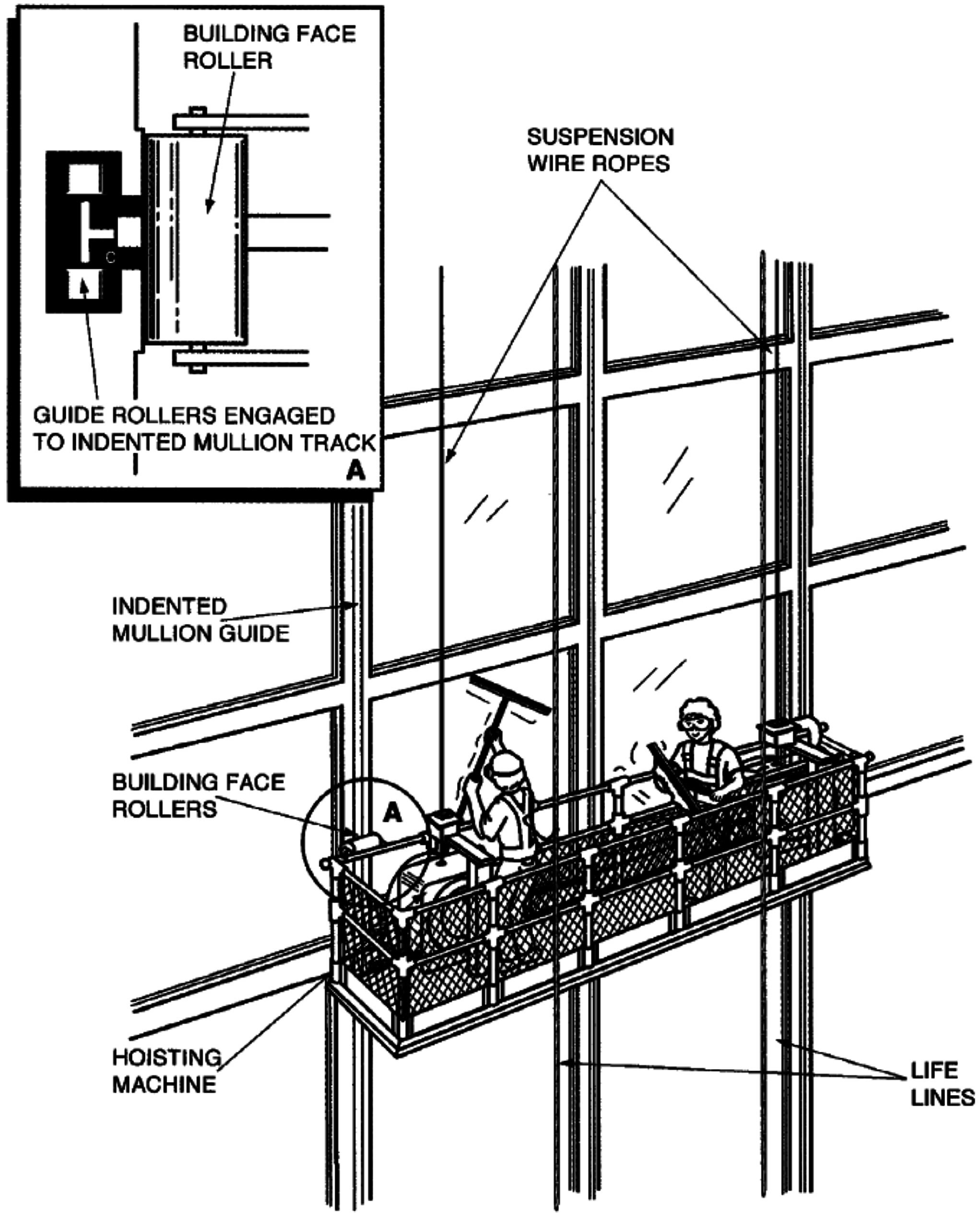 BUILDING FACE ROLLER

GUIDE ROLLERS ENGAGED TO INDENTED MULLION TRACK

A

SUSPENSION WIRE ROPES

INDENTED MULLION GUIDE

BUILDING FACE ROLLERS

A

HOISTING MACHINE

LIFE LINES