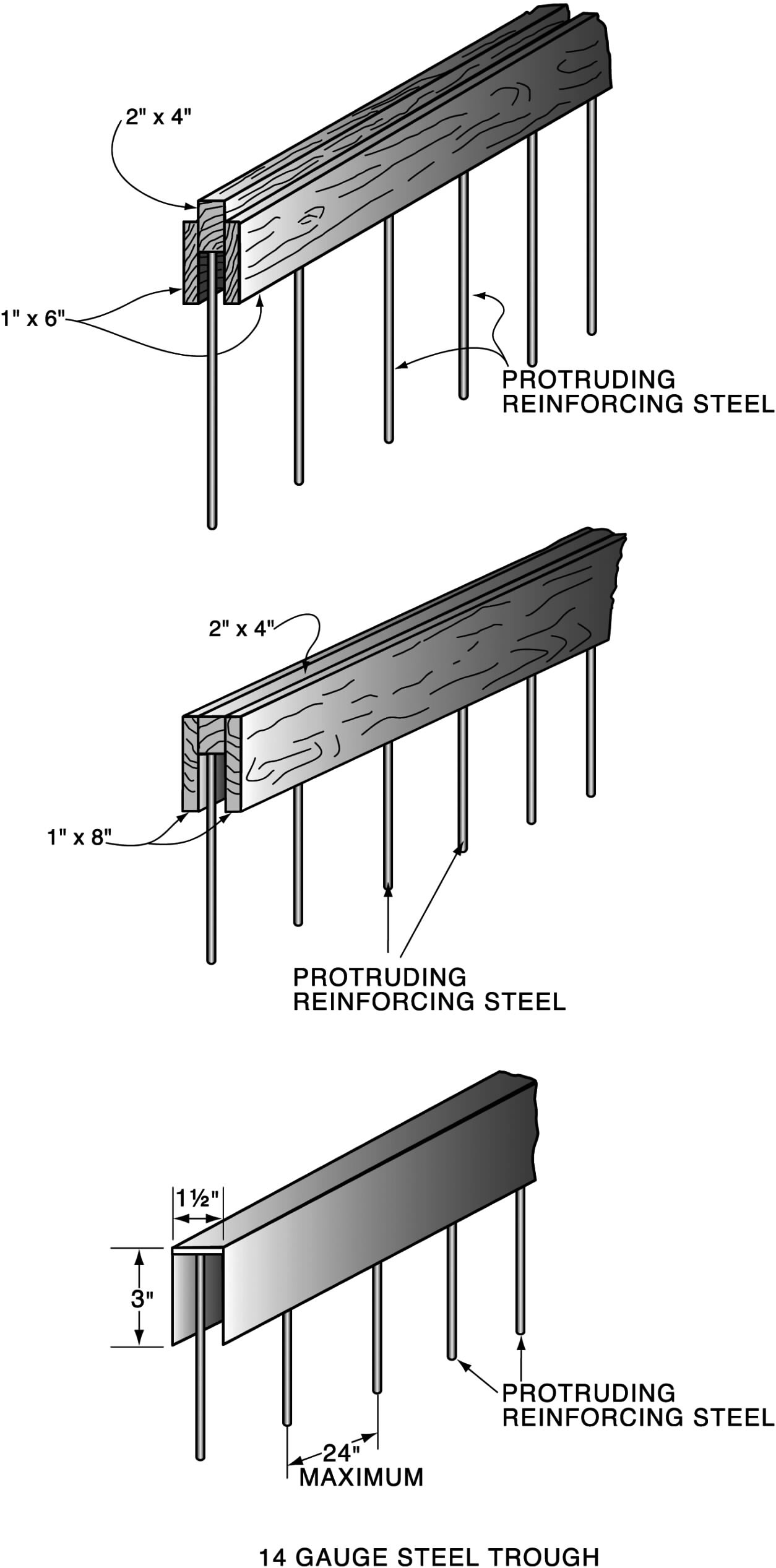 2" x 4"

1" x 6"

PROTRUDING REINFORCING STEEL

2" x 4"

1" x 8"

PROTRUDING REINFORCING STEEL

1½"

3"

PROTRUDING REINFORCING STEEL

24" MAXIMUM

14 GAUGE STEEL TROUGH