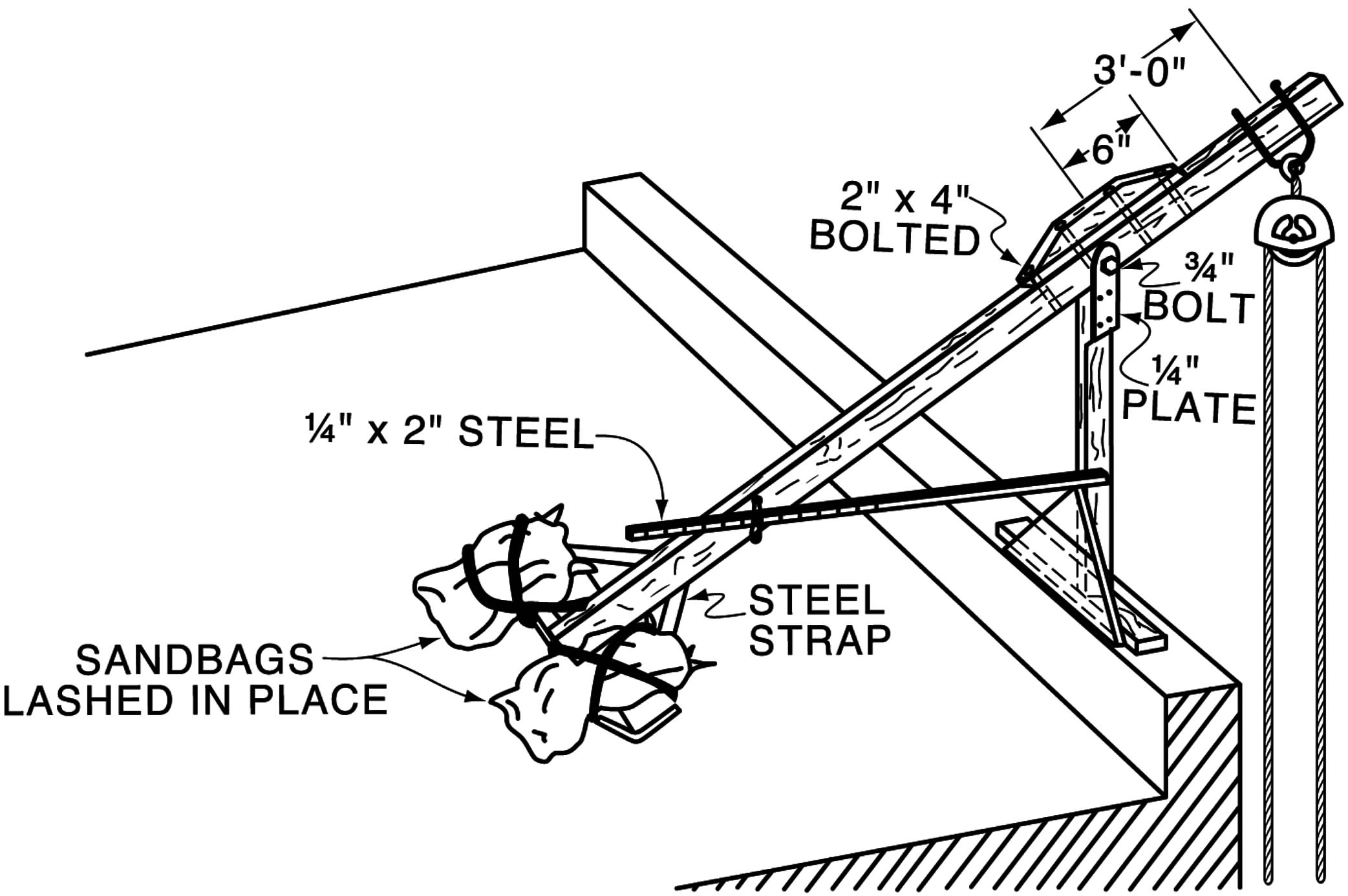 3'-0"

6"

2" x 4"
BOLTED

¾"
BOLT

¼"
PLATE

¼" x 2" STEEL

STEEL
STRAP

SANDBAGS
LASHED IN PLACE