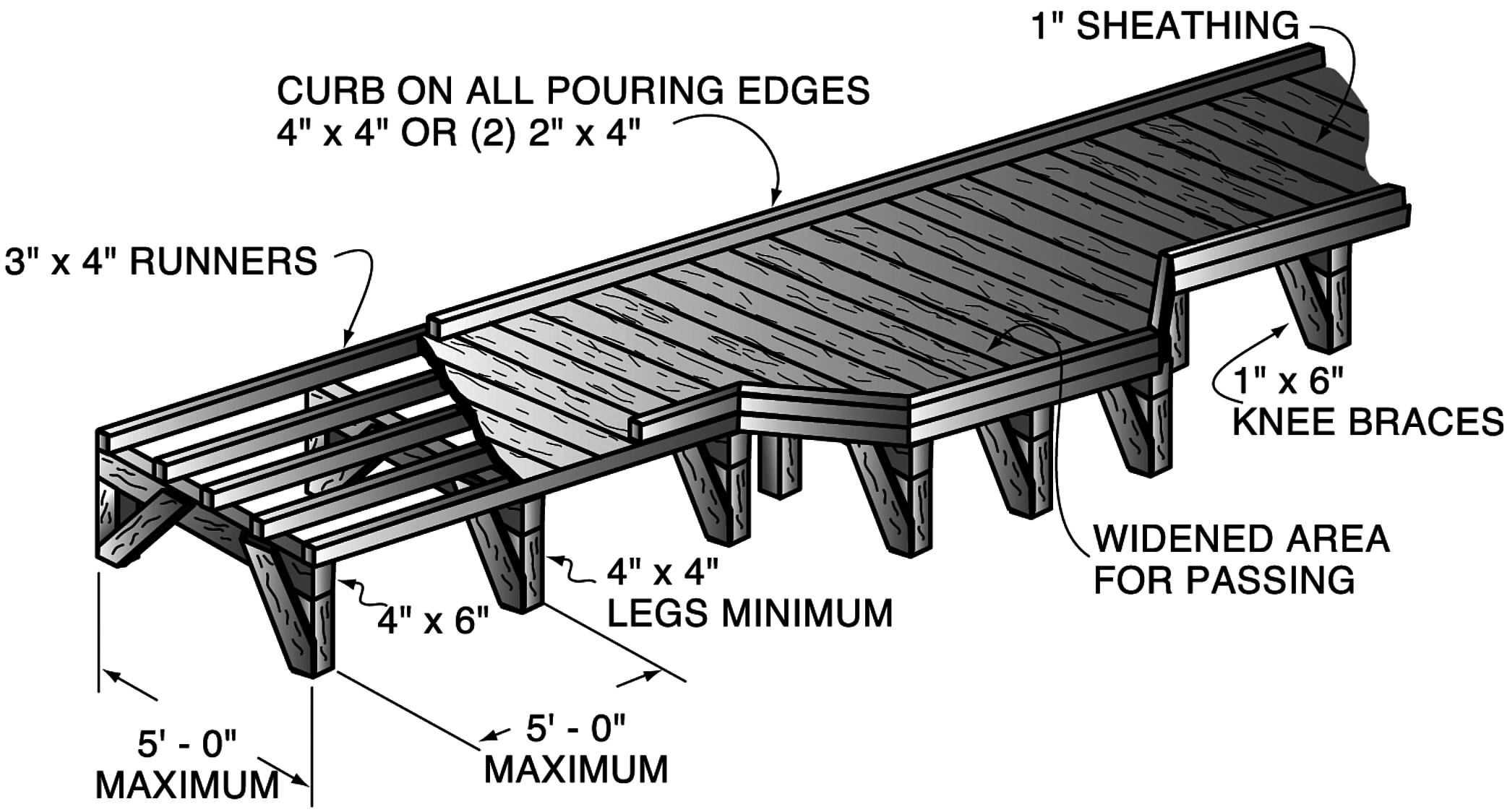 1" SHEATHING

CURB ON ALL POURING EDGES
4" x 4" OR (2) 2" x 4"

3" x 4" RUNNERS

1" x 6"
KNEE BRACES

WIDENED AREA
FOR PASSING

4" x 4"
LEGS MINIMUM

4" x 6"

5' - 0"
MAXIMUM

5' - 0"
MAXIMUM