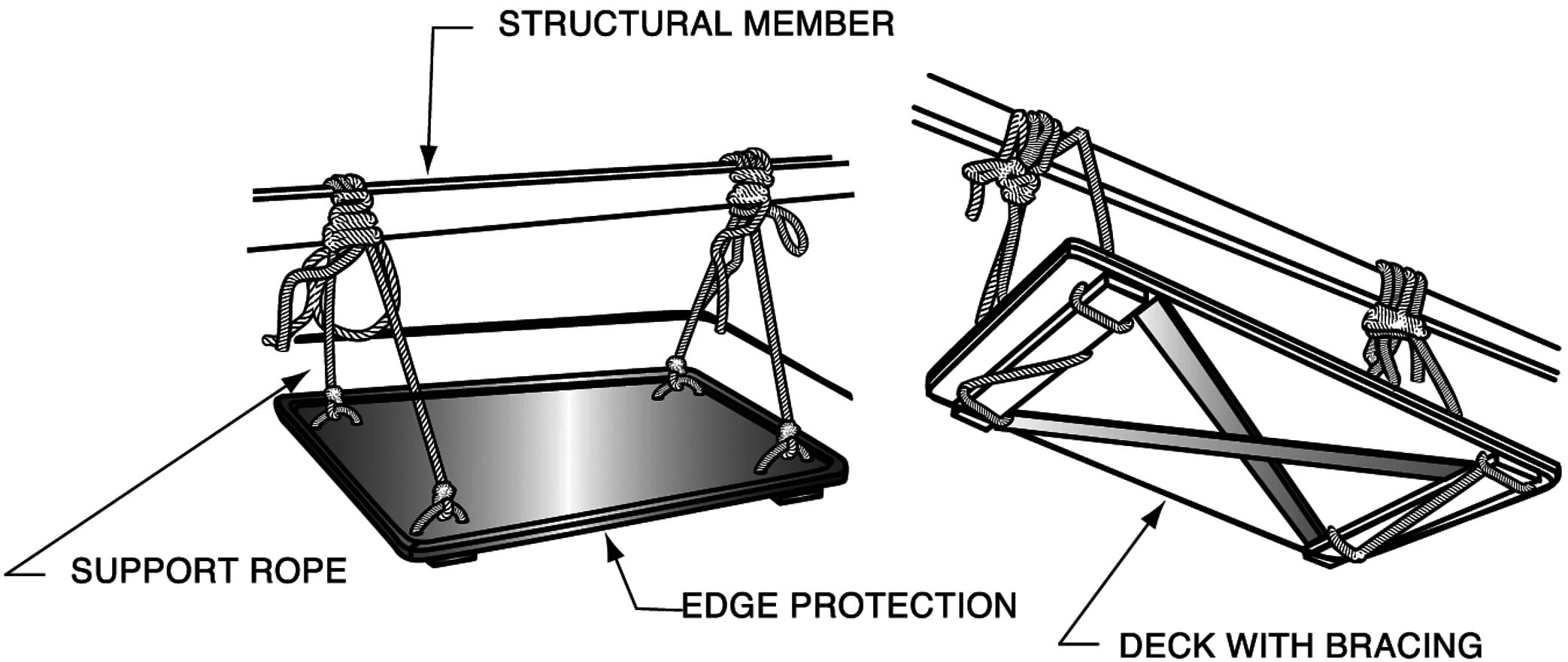 STRUCTURAL MEMBER

SUPPORT ROPE

EDGE PROTECTION

DECK WITH BRACING