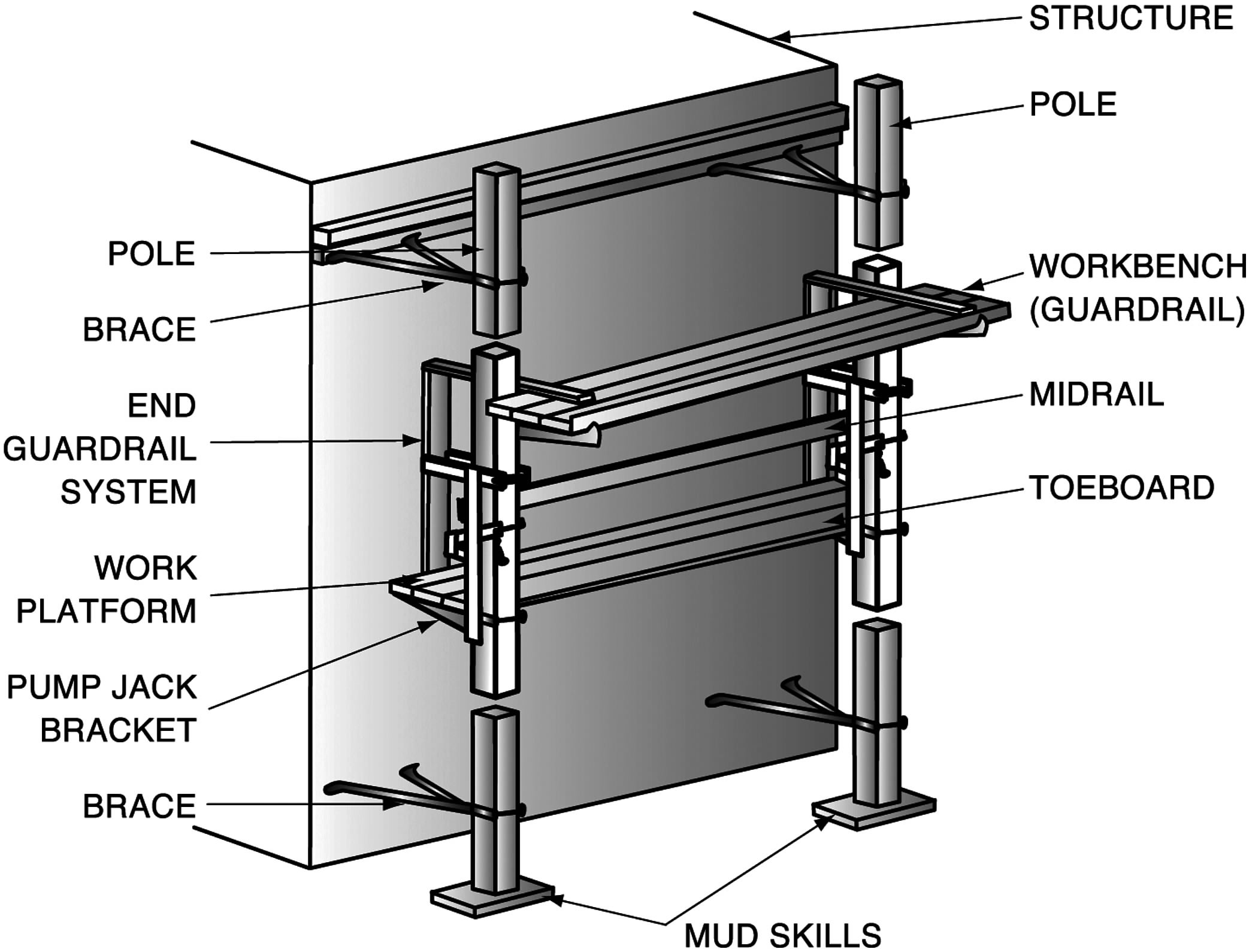 STRUCTURE

POLE

POLE

BRACE

WORKBENCH (GUARDRAIL)

END GUARDRAIL SYSTEM

MIDRAIL

TOEBOARD

WORK PLATFORM

PUMP JACK BRACKET

BRACE

MUD SKILLS