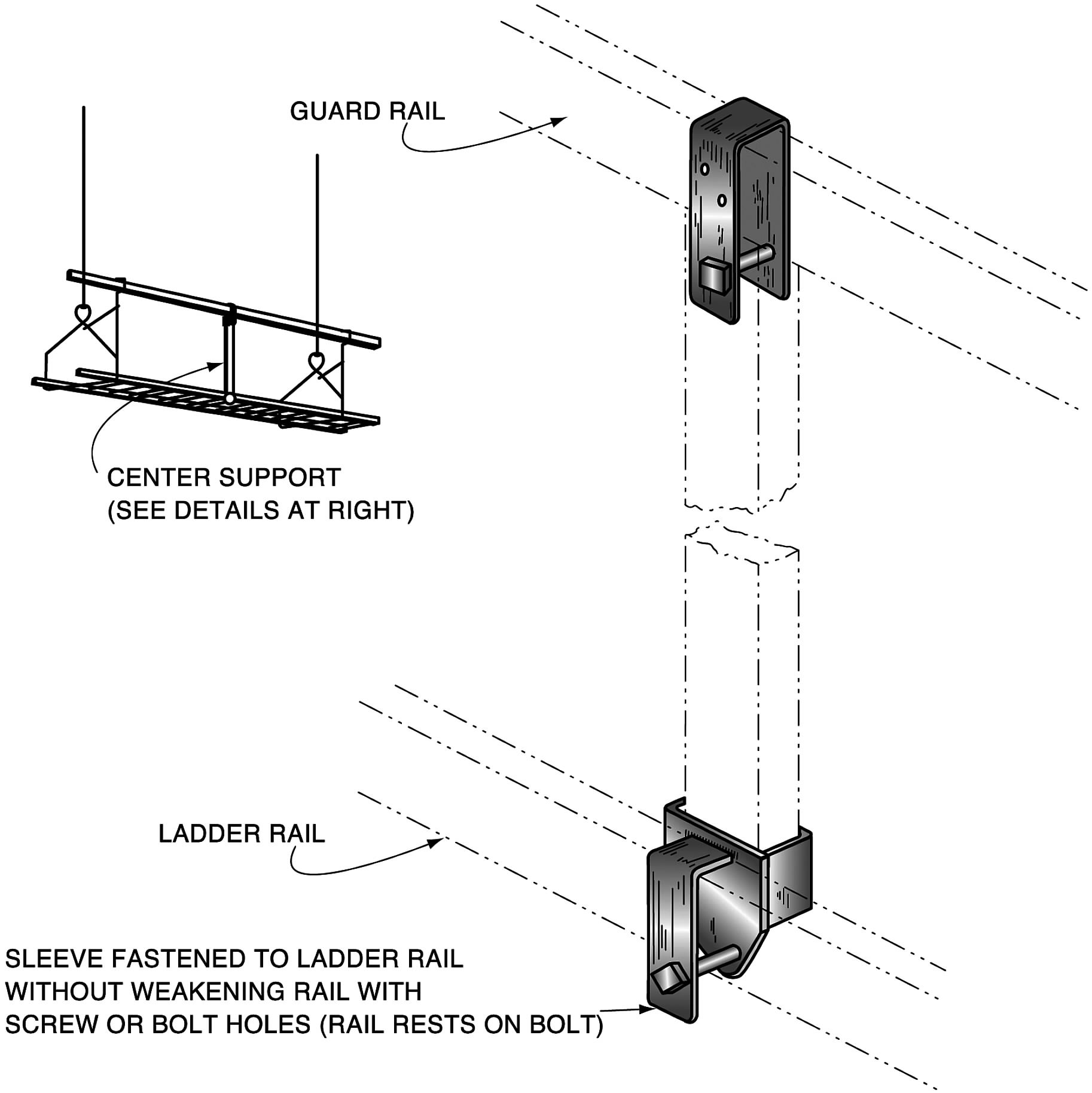 GUARD RAIL

CENTER SUPPORT
(SEE DETAILS AT RIGHT)

LADDER RAIL

SLEEVE FASTENED TO LADDER RAIL
WITHOUT WEAKENING RAIL WITH
SCREW OR BOLT HOLES (RAIL RESTS ON BOLT)