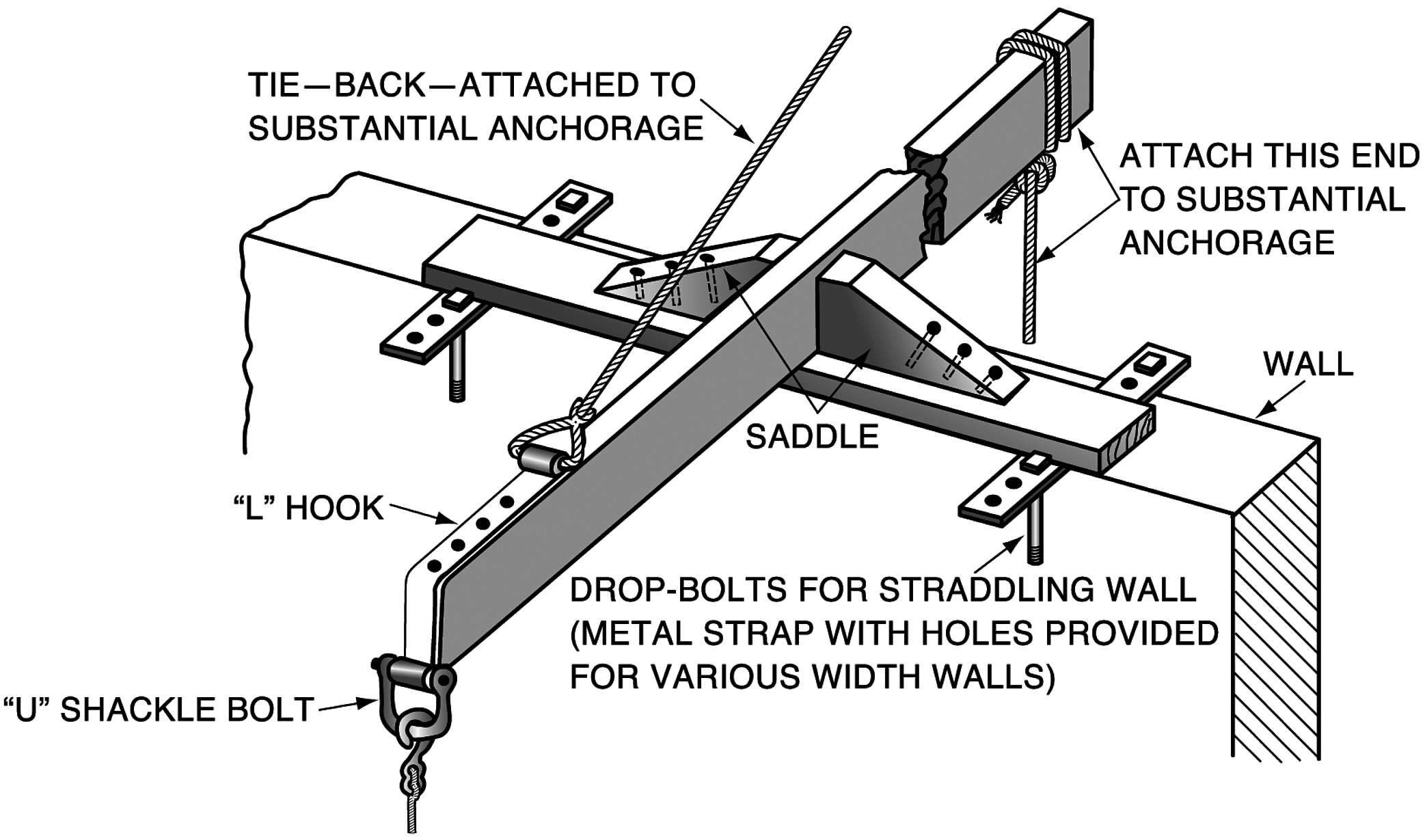 TIE—BACK—ATTACHED TO SUBSTANTIAL ANCHORAGE

ATTACH THIS END TO SUBSTANTIAL ANCHORAGE

WALL

SADDLE

“L” HOOK

DROP-BOLTS FOR STRADDLING WALL (METAL STRAP WITH HOLES PROVIDED FOR VARIOUS WIDTH WALLS)

“U” SHACKLE BOLT