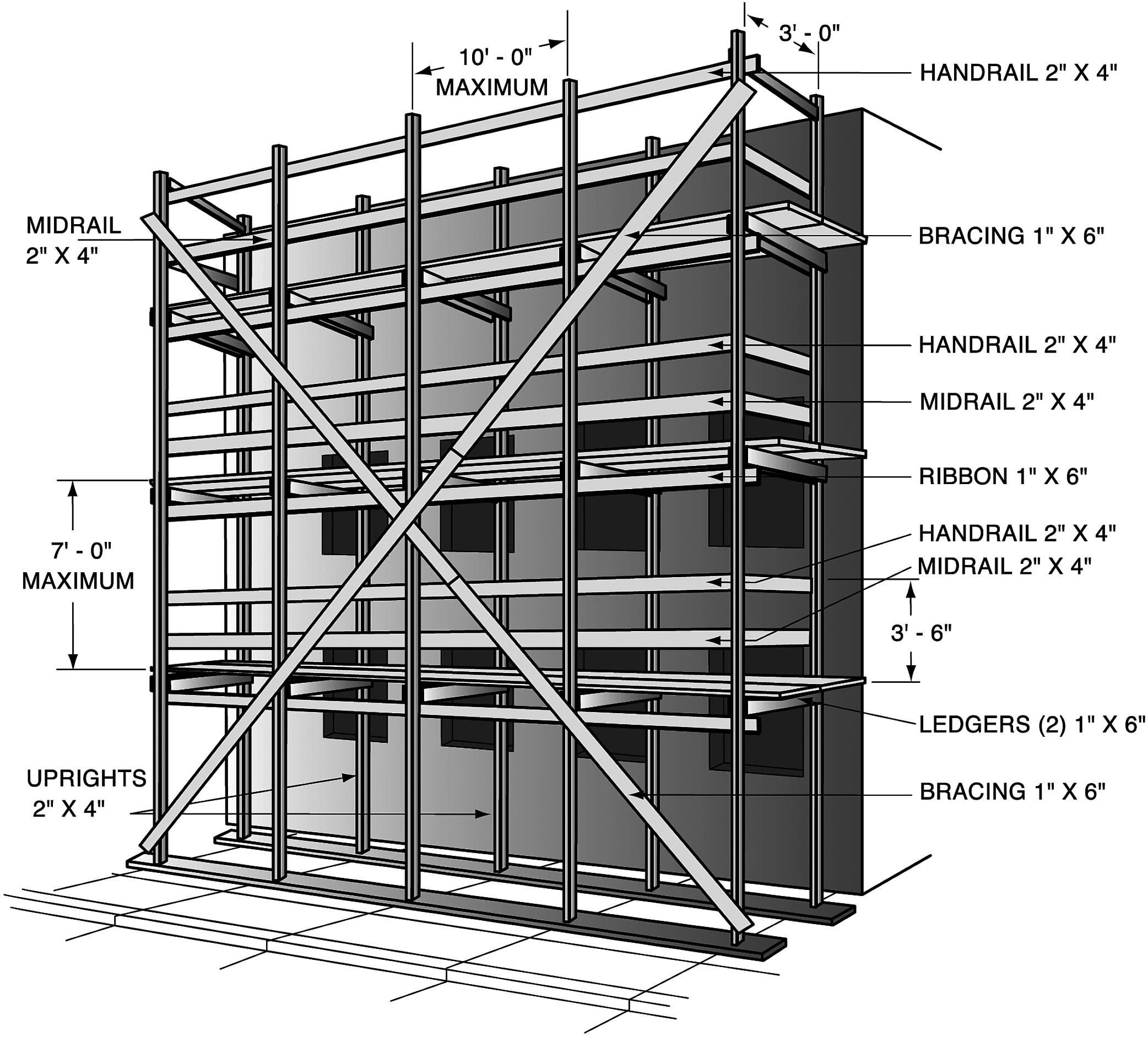 10' - 0"
MAXIMUM

3' - 0"

HANDRAIL 2" X 4"

MIDRAIL
2" X 4"

BRACING 1" X 6"

HANDRAIL 2" X 4"

MIDRAIL 2" X 4"

RIBBON 1" X 6"

7' - 0"
MAXIMUM

HANDRAIL 2" X 4"

MIDRAIL 2" X 4"

3' - 6"

LEDGERS (2) 1" X 6"

UPRIGHTS
2" X 4"

BRACING 1" X 6"