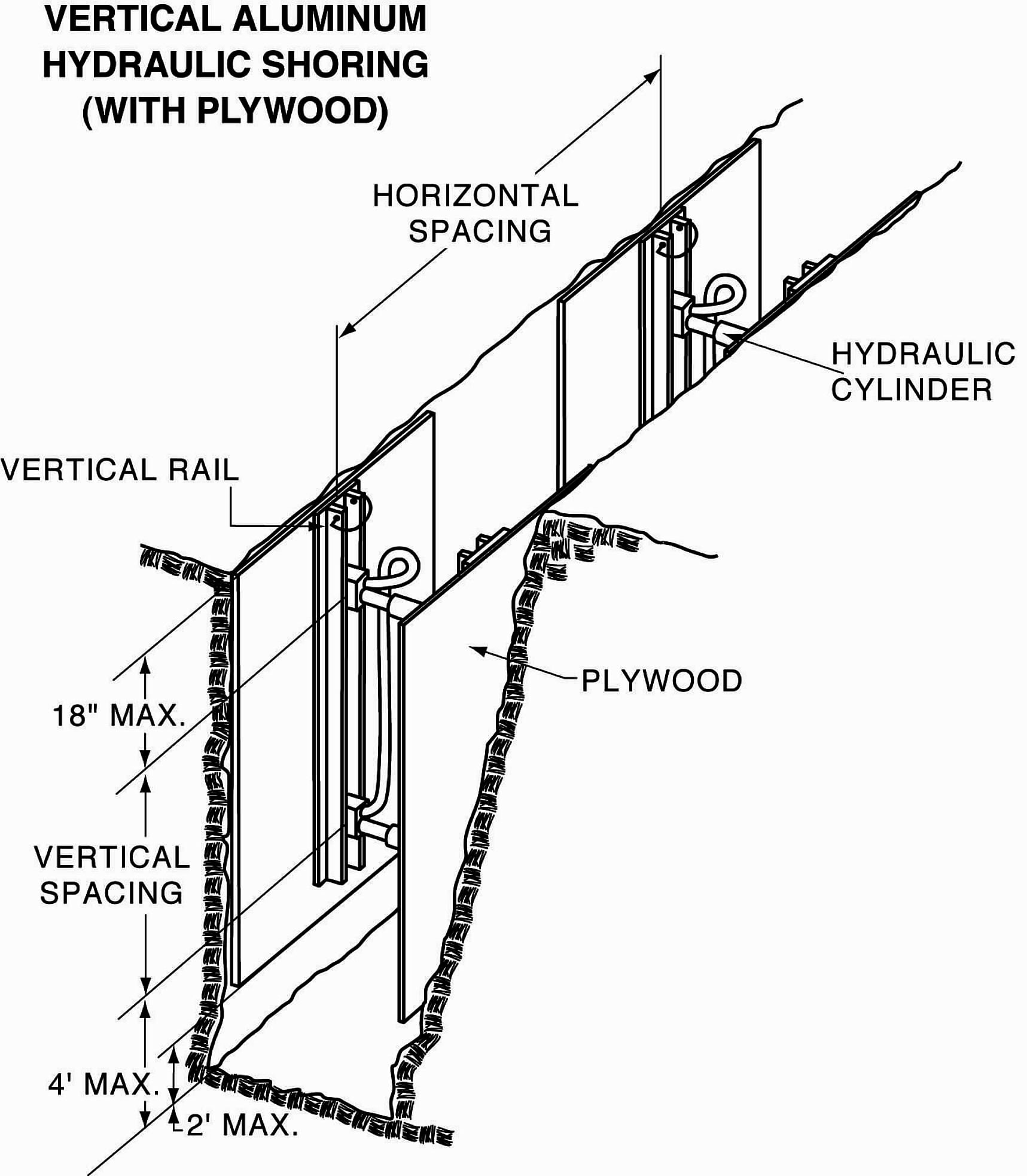 VERTICAL ALUMINUM HYDRAULIC SHORING (WITH PLYWOOD)

HORIZONTAL SPACING

HYDRAULIC CYLINDER

VERTICAL RAIL

PLYWOOD

18" MAX.

VERTICAL SPACING

4' MAX.

2' MAX.