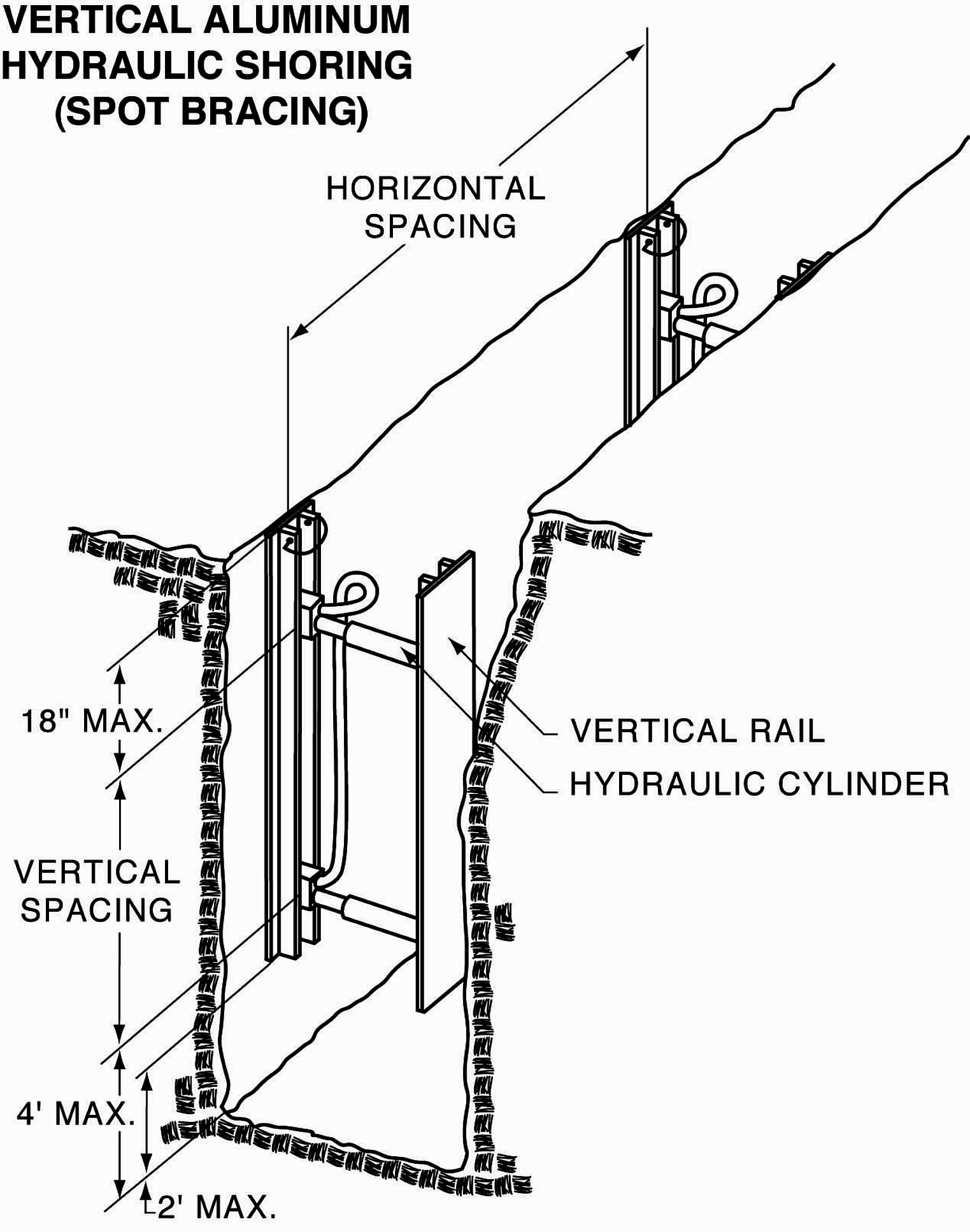 VERTICAL ALUMINUM HYDRAULIC SHORING (SPOT BRACING)

HORIZONTAL SPACING

18" MAX.

VERTICAL RAIL

HYDRAULIC CYLINDER

VERTICAL SPACING

4' MAX.

2' MAX.